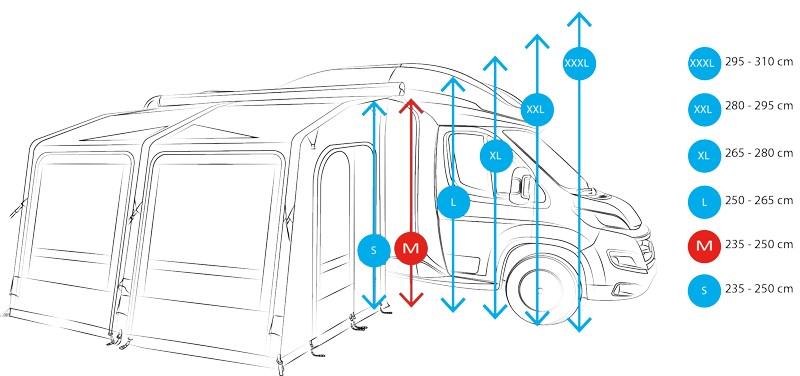 S
M
L
XL
XXL
XXXL

XXXL 295 - 310 cm
XXL 280 - 295 cm
XL 265 - 280 cm
L 250 - 265 cm
M 235 - 250 cm
S 235 - 250 cm